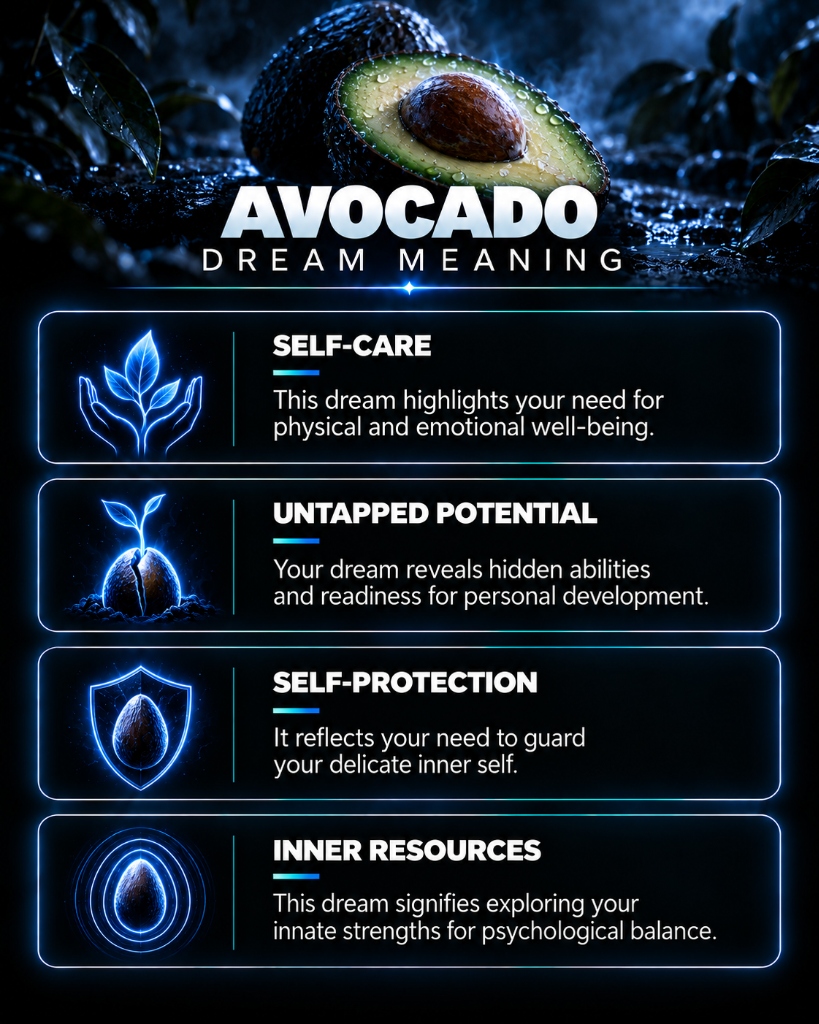 AVOCADO
DREAM MEANING

SELF-CARE

This dream highlights your need for physical and emotional well-being.

UNTAPPED POTENTIAL

Your dream reveals hidden abilities and readiness for personal development.

SELF-PROTECTION

It reflects your need to guard your delicate inner self.

INNER RESOURCES

This dream signifies exploring your innate strengths for psychological balance.